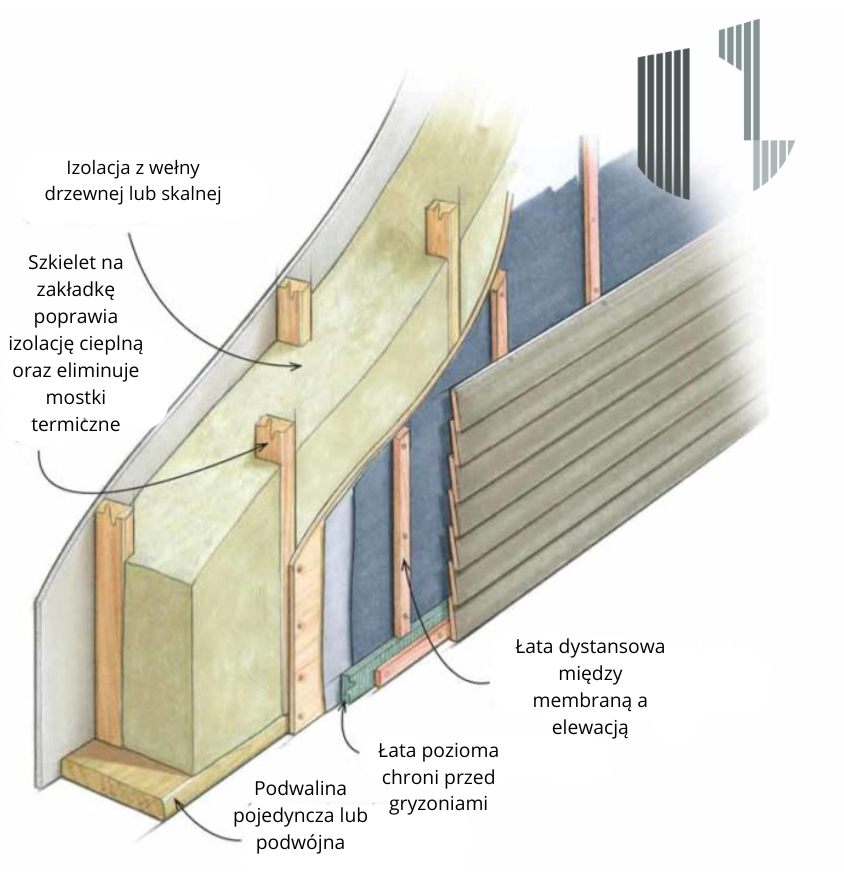 Izolacja z wełny drzewnej lub skalnej

Szkielet na zakładkę poprawia izolację cieplną oraz eliminuje mostki termiczne

Łata dystansowa między membraną a elewacją

Łata pozioma chroni przed gryzoniami

Podwalina pojedyncza lub podwójna